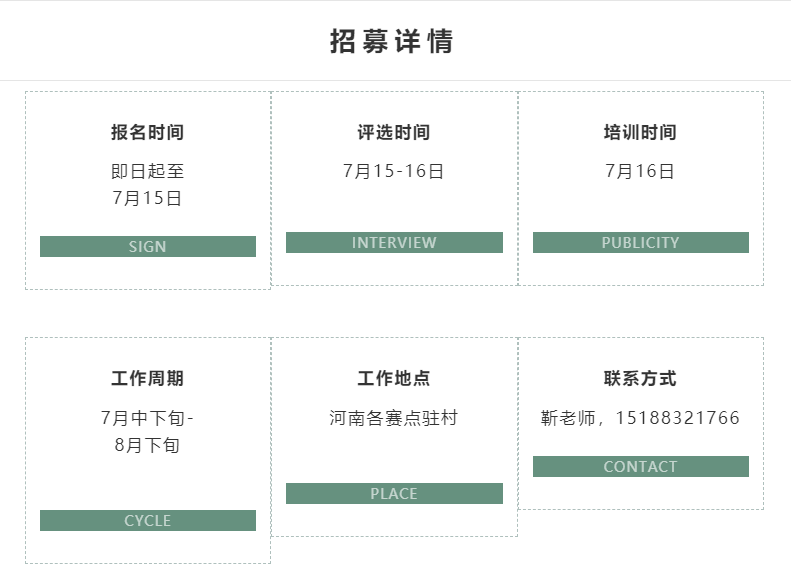 招募详情

报名时间
即日起至
7月15日
SIGN

评选时间
7月15-16日
INTERVIEW

培训时间
7月16日
PUBLICITY

工作周期
7月中下旬-
8月下旬
CYCLE

工作地点
河南各赛点驻村
PLACE

联系方式
靳老师，15188321766
CONTACT